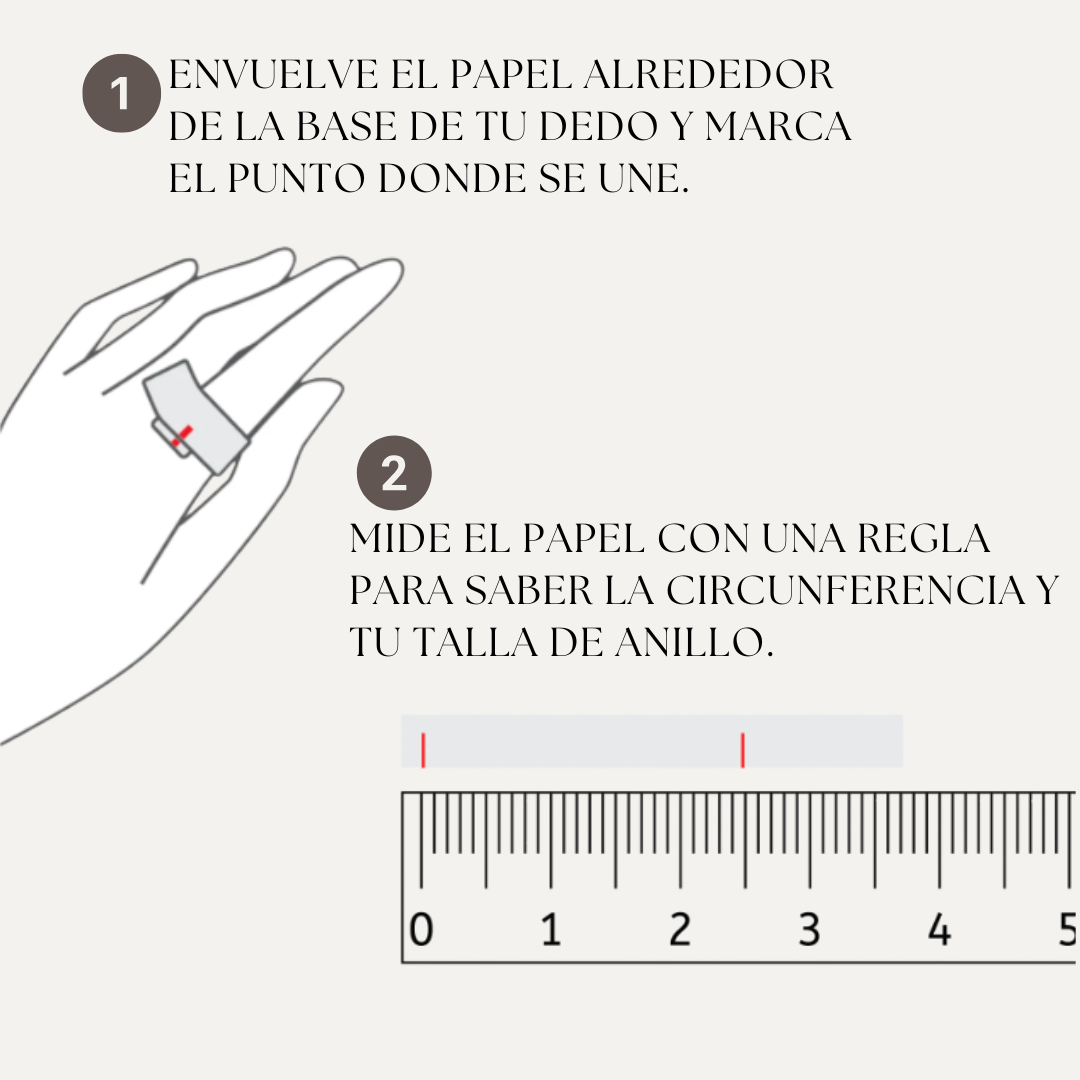 1 ENVUELVE EL PAPEL ALREDEDOR DE LA BASE DE TU DEDO Y MARCA EL PUNTO DONDE SE UNE.

2

MIDE EL PAPEL CON UNA REGLA PARA SABER LA CIRCUNFERENCIA Y TU TALLA DE ANILLO.

0 1 2 3 4 5